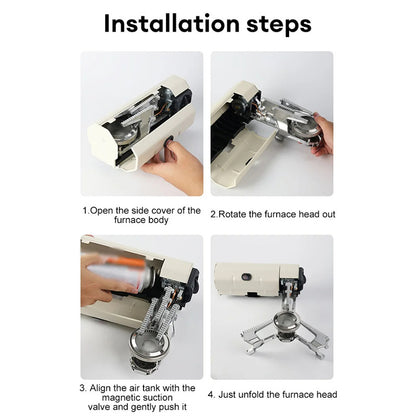 Installation steps

1.Open the side cover of the furnace body

2.Rotate the furnace head out

3. Align the air tank with the magnetic suction valve and gently push it

4. Just unfold the furnace head